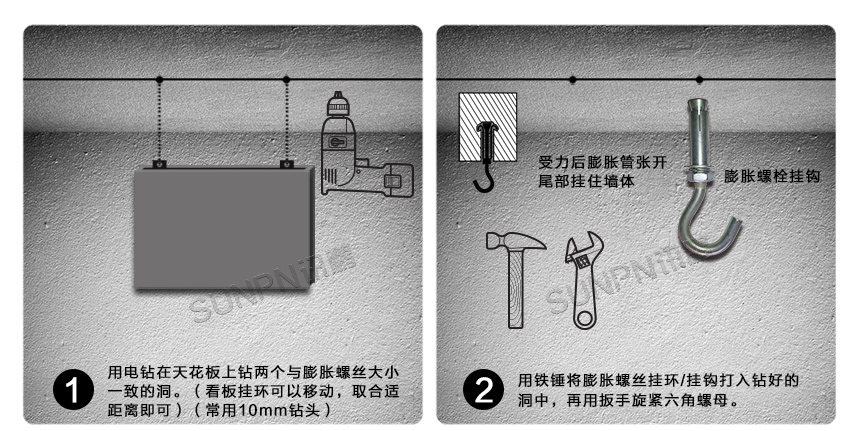 SUNPN讯鹏

1 用电钻在天花板上钻两个与膨胀螺丝大小一致的洞。（看板挂环可以移动，取合适距离即可）（常用10mm钻头）

受力后膨胀管张开尾部挂住墙体

膨胀螺栓挂钩

SUNPN讯鹏

2 用铁锤将膨胀螺丝挂环/挂钩打入钻好的洞中，再用扳手旋紧六角螺母。