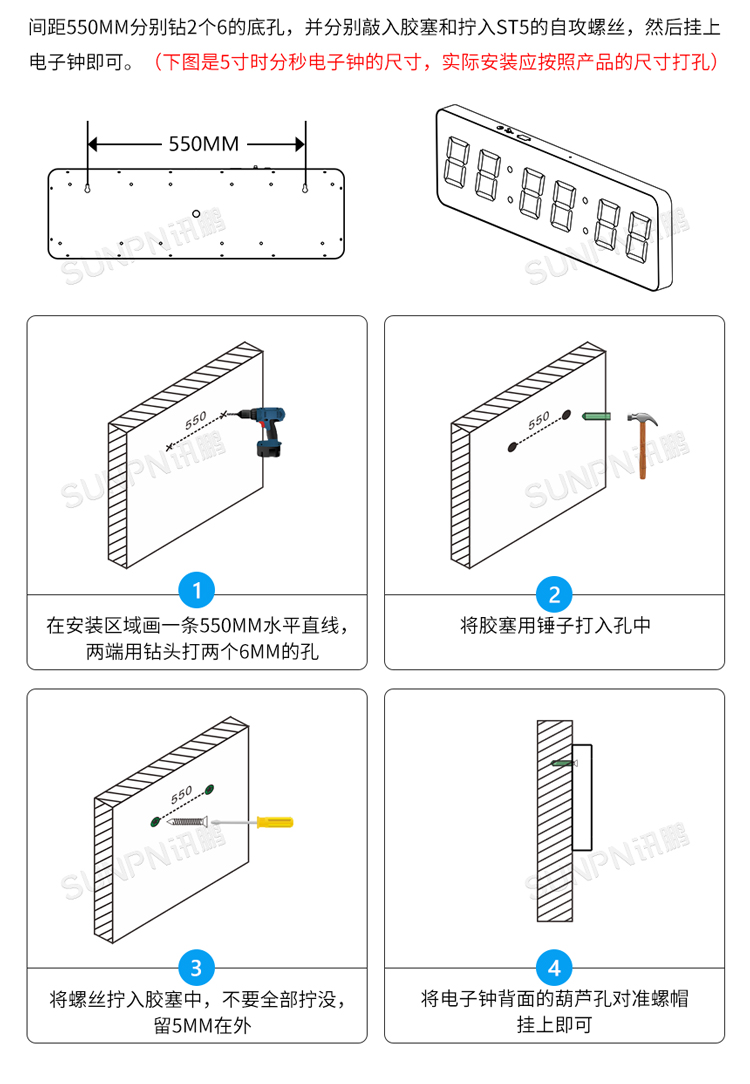 间距550MM分别钻2个6的底孔，并分别敲入胶塞和拧入ST5的自攻螺丝，然后挂上电子钟即可。（下图是5寸时分秒电子钟的尺寸，实际安装应按照产品的尺寸打孔）

550MM

SUNPN讯鹏

SUNPN讯鹏

550

SUNPN讯鹏

1

在安装区域画一条550MM水平直线，两端用钻头打两个6MM的孔

550

SUNPN讯鹏

2

将胶塞用锤子打入孔中

550

SUNPN讯鹏

3

将螺丝拧入胶塞中，不要全部拧没，留5MM在外

SUNPN讯鹏

4

将电子钟背面的葫芦孔对准螺帽挂上即可