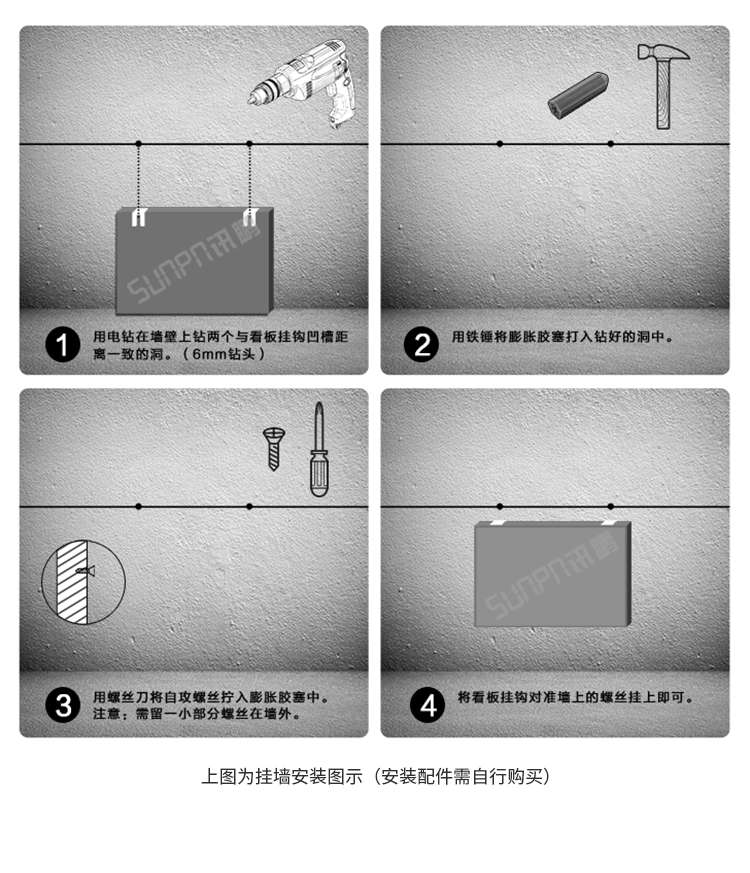 SUNPN讯鹏

1 用电钻在墙壁上钻两个与看板挂钩凹槽距离一致的洞。（6mm钻头）

2 用铁锤将膨胀胶塞打入钻好的洞中。

3 用螺丝刀将自攻螺丝拧入膨胀胶塞中。注意：需留一小部分螺丝在墙外。

SUNPN讯鹏

4 将看板挂钩对准墙上的螺丝挂上即可。

上图为挂墙安装图示（安装配件需自行购买）